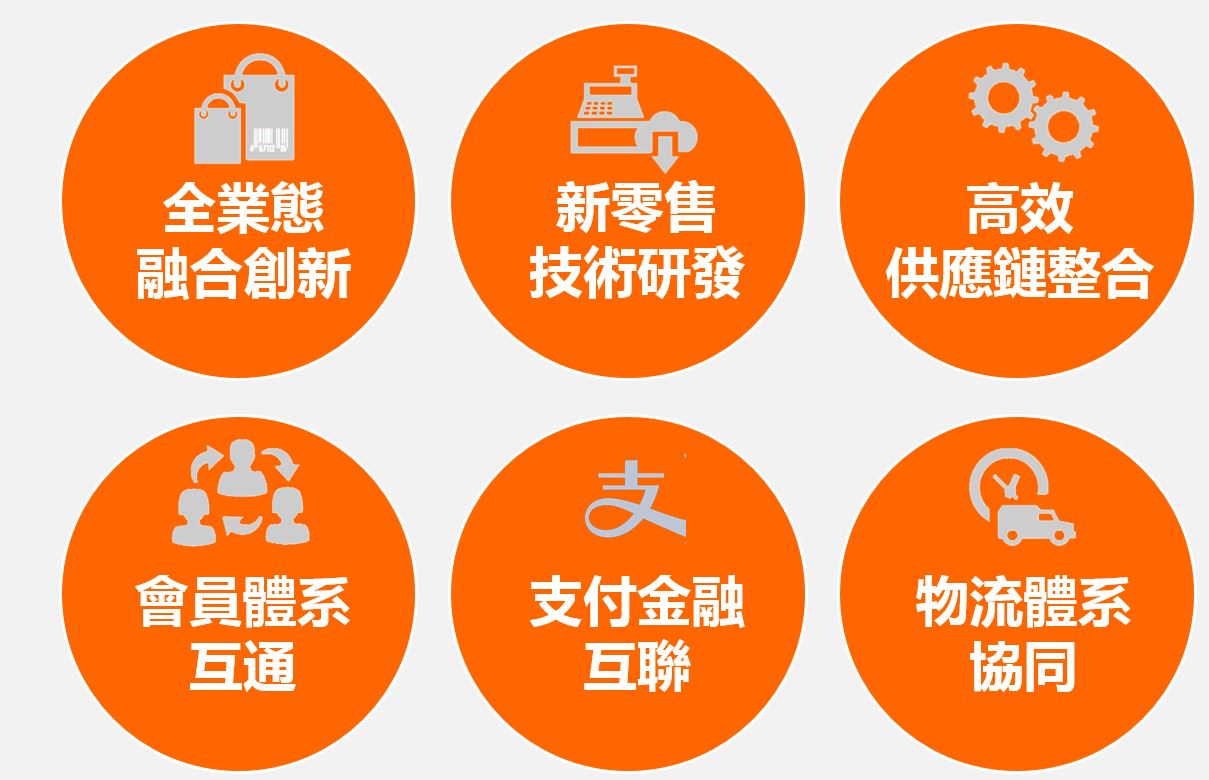 全業態
融合創新

新零售
技術研發

高效
供應鏈整合

會員體系
互通

支

支付金融
互聯

物流體系
協同