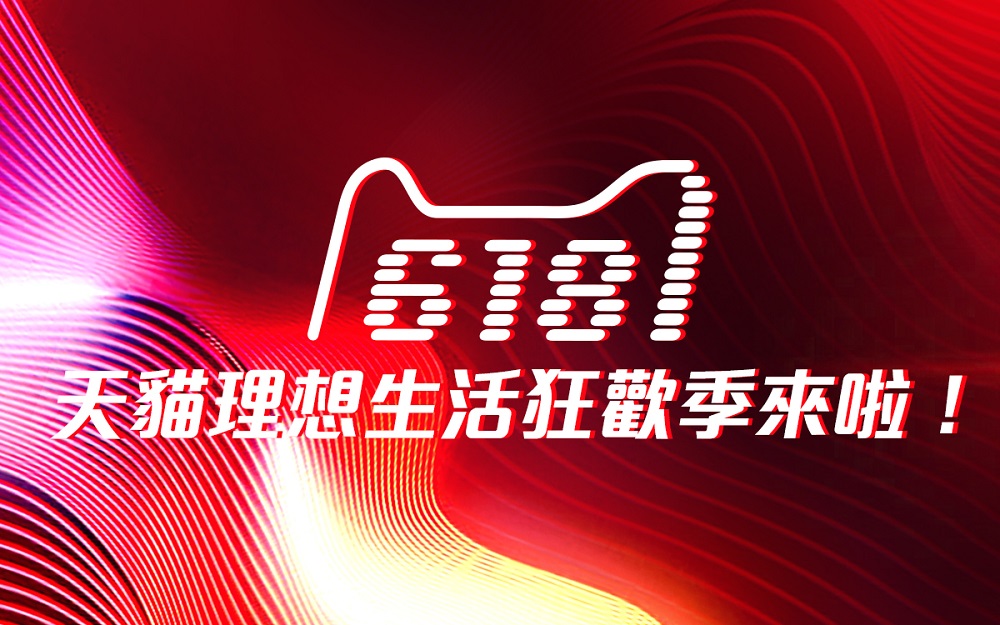 618
天貓理想生活狂歡季來啦！