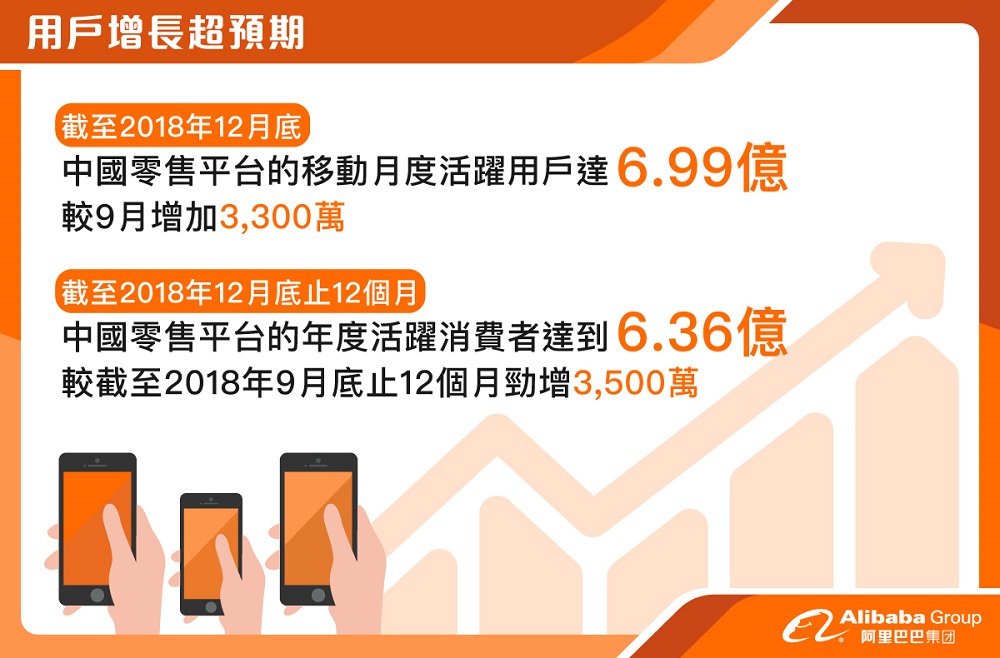 用戶增長超預期

截至2018年12月底
中國零售平台的移動月度活躍用戶達 6.99億
較9月增加3,300萬

截至2018年12月底止12個月
中國零售平台的年度活躍消費者達到 6.36億
較截至2018年9月底止12個月勁增3,500萬

Alibaba Group
阿里巴巴集团